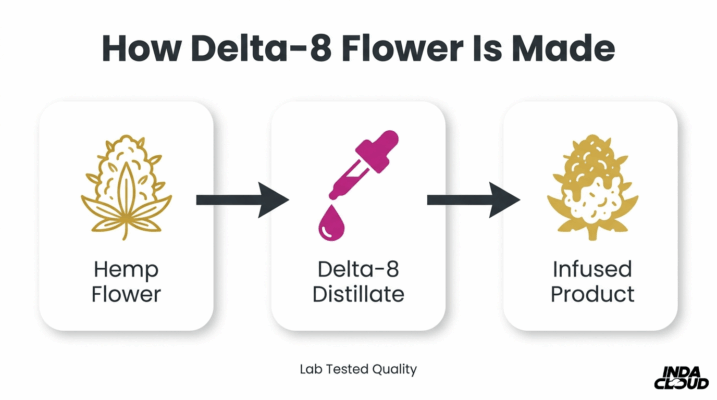 How Delta-8 Flower Is Made

Hemp Flower

Delta-8 Distillate

Infused Product

Lab Tested Quality

INDA CLOUD