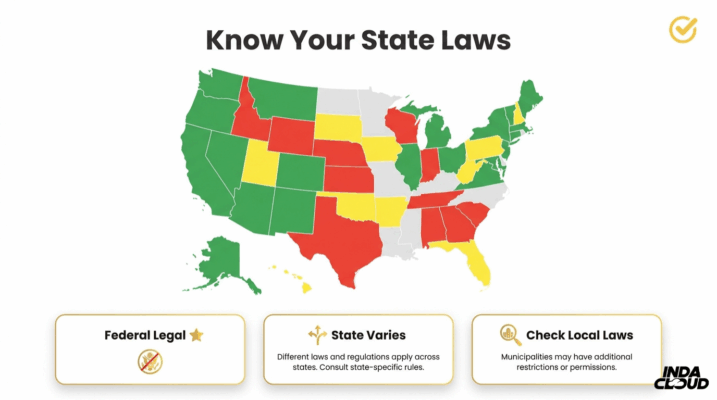 Know Your State Laws

Federal Legal

State Varies

Different laws and regulations apply across states. Consult state-specific rules.

Check Local Laws

Municipalities may have additional restrictions or permissions.

INDA CLOUD